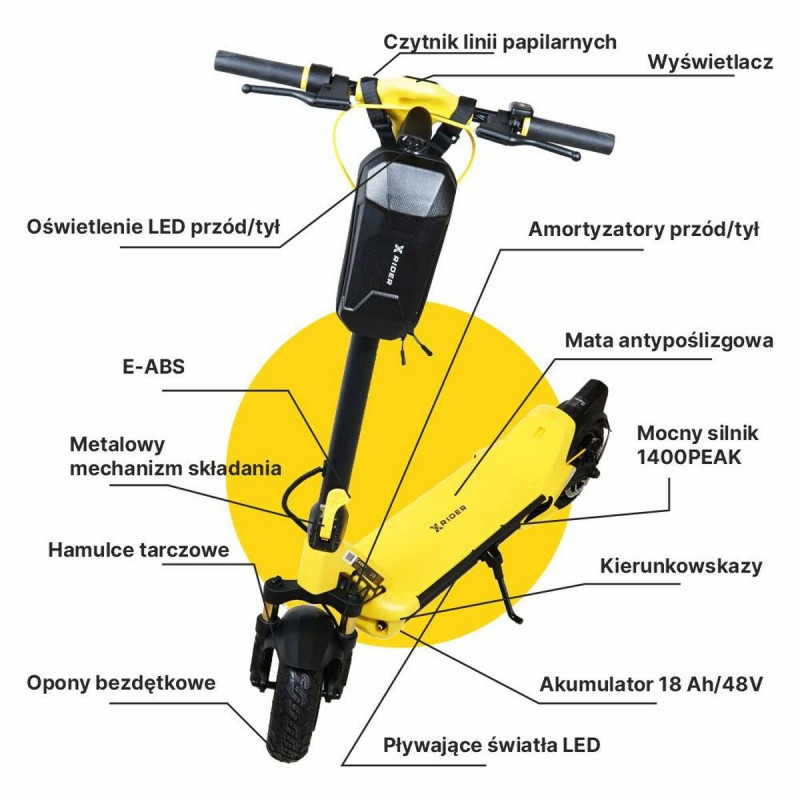 Czytnik linii papilarnych

Wyświetlacz

Oświetlenie LED przód/tył

Amortyzatory przód/tył

X RIDER

Mata antypoślizgowa

E-ABS

Metalowy mechanizm składania

Mocny silnik 1400PEAK

X RIDER

Hamulce tarczowe

Kierunkowskazy

Opony bezdętkowe

Akumulator 18 Ah/48V

Pływające światła LED