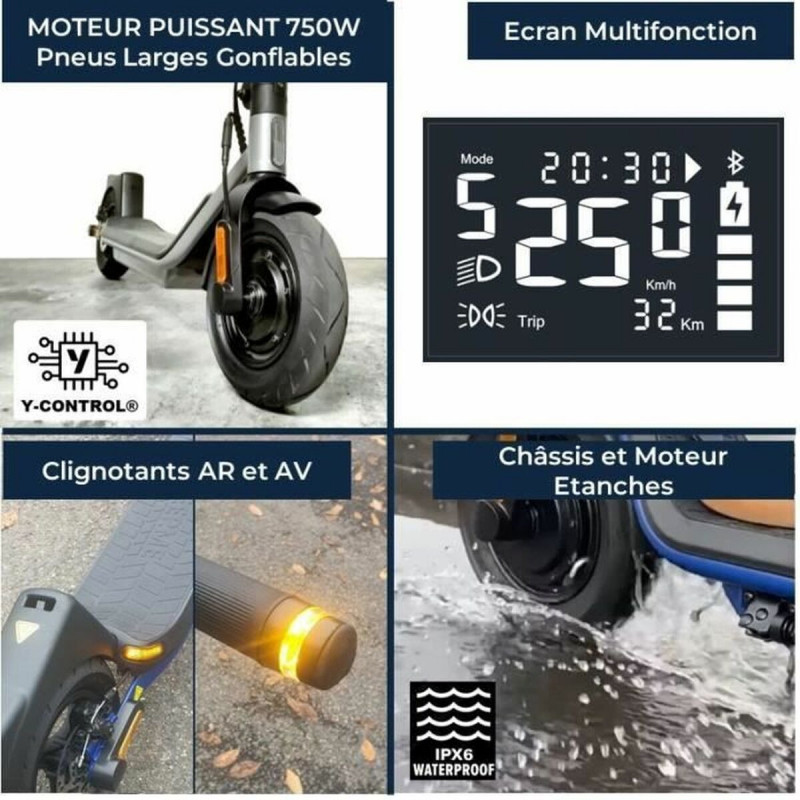 MOTEUR PUISSANT 750W
Pneus Larges Gonflables

Y
Y-CONTROL®

Ecran Multifonction

Mode
20:30
5
250
Km/h
Trip
32 Km

Clignotants AR et AV

Châssis et Moteur Etanches

IPX6
WATERPROOF