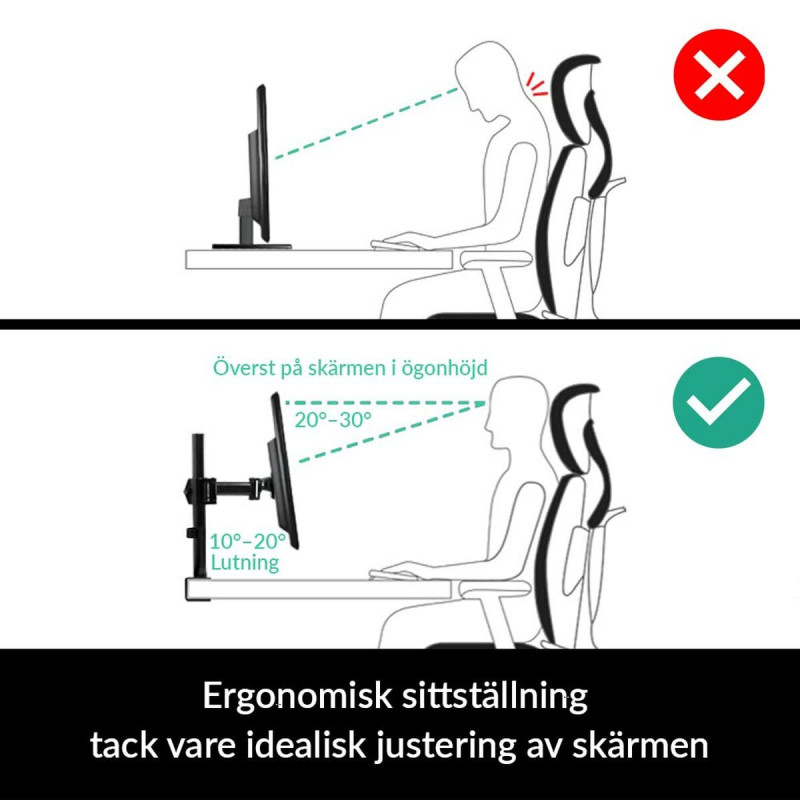 Överst på skärmen i ögonhöjd

20°–30°

10°–20°
Lutning

Ergonomisk sittställning
tack vare idealisk justering av skärmen