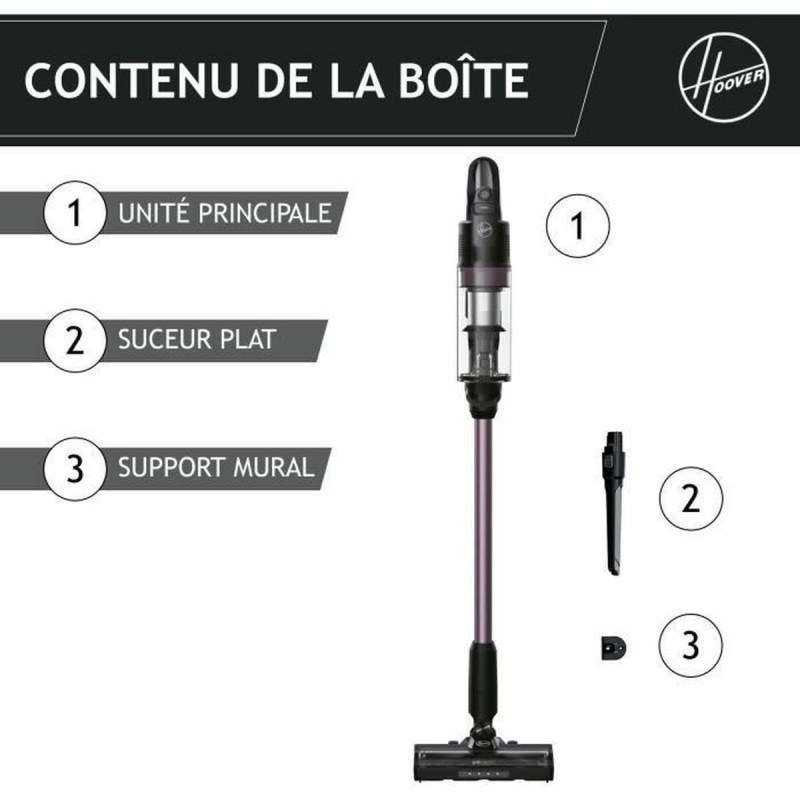 CONTENU DE LA BOÎTE

HOOVER

1 UNITÉ PRINCIPALE

2 SUCEUR PLAT

3 SUPPORT MURAL

1

2

3