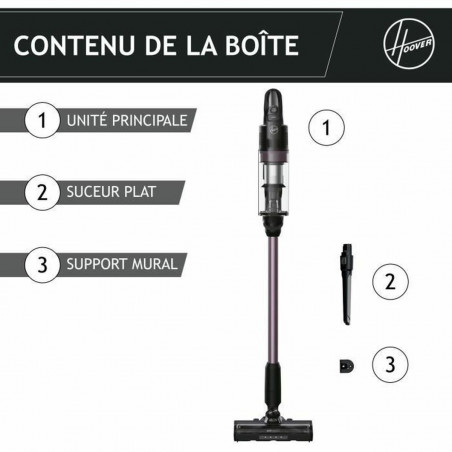 CONTENU DE LA BOÎTE

HOOVER

1 UNITÉ PRINCIPALE

2 SUCEUR PLAT

3 SUPPORT MURAL

1

2

3