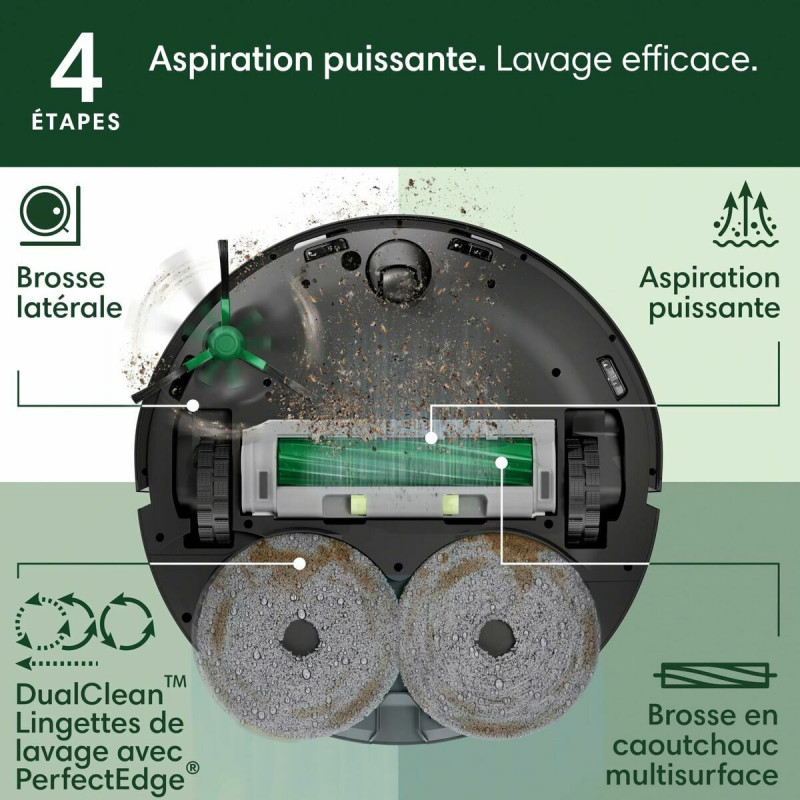 4 ÉTAPES

Aspiration puissante. Lavage efficace.

Brosse latérale

Aspiration puissante

DualClean™ Lingettes de lavage avec PerfectEdge®

Brosse en caoutchouc multisurface