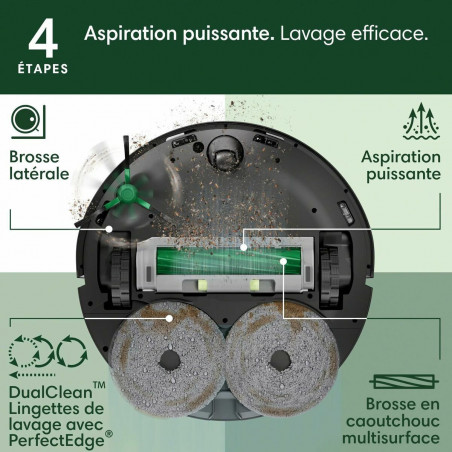 4 ÉTAPES

Aspiration puissante. Lavage efficace.

Brosse latérale

Aspiration puissante

DualClean™ Lingettes de lavage avec PerfectEdge®

Brosse en caoutchouc multisurface