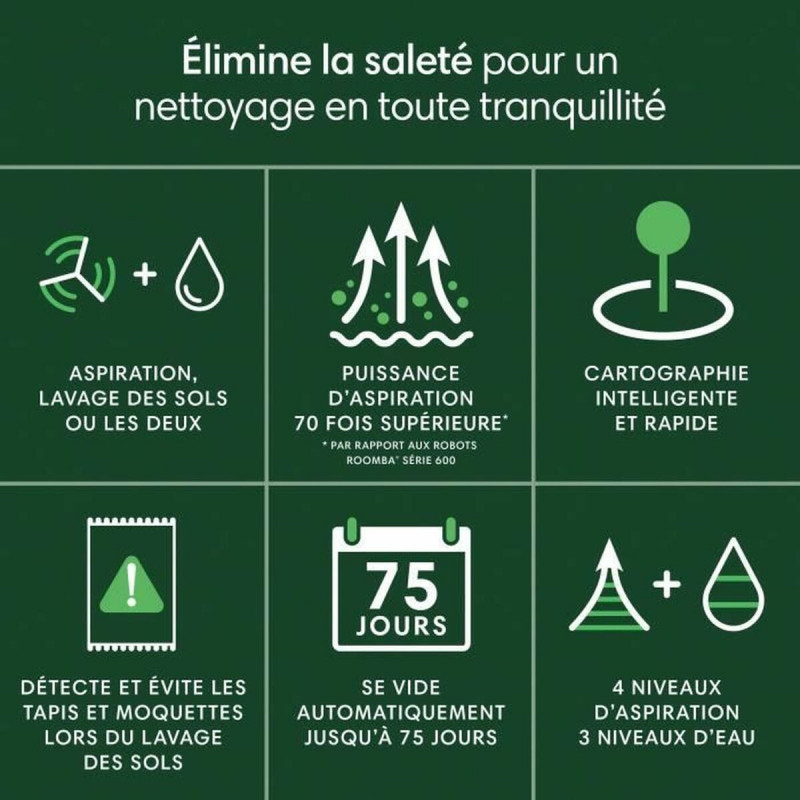 Élimine la saleté pour un nettoyage en toute tranquillité

+

ASPIRATION, LAVAGE DES SOLS OU LES DEUX

PUISSANCE D'ASPIRATION 70 FOIS SUPÉRIEURE*

* PAR RAPPORT AUX ROBOTS ROOMBA® SÉRIE 600

CARTOGRAPHIE INTELLIGENTE ET RAPIDE

!

DÉTECTE ET ÉVITE LES TAPIS ET MOQUETTES LORS DU LAVAGE DES SOLS

75 JOURS

SE VIDE AUTOMATIQUEMENT JUSQU'À 75 JOURS

+

4 NIVEAUX D'ASPIRATION 3 NIVEAUX D'EAU