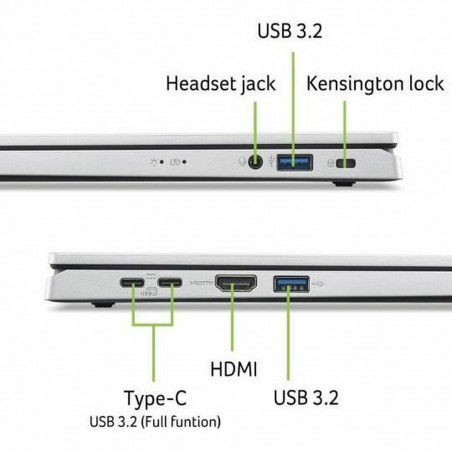 USB 3.2

Headset jack

Kensington lock

HDMI

Type-C
USB 3.2 (Full funtion)

HDMI

USB 3.2