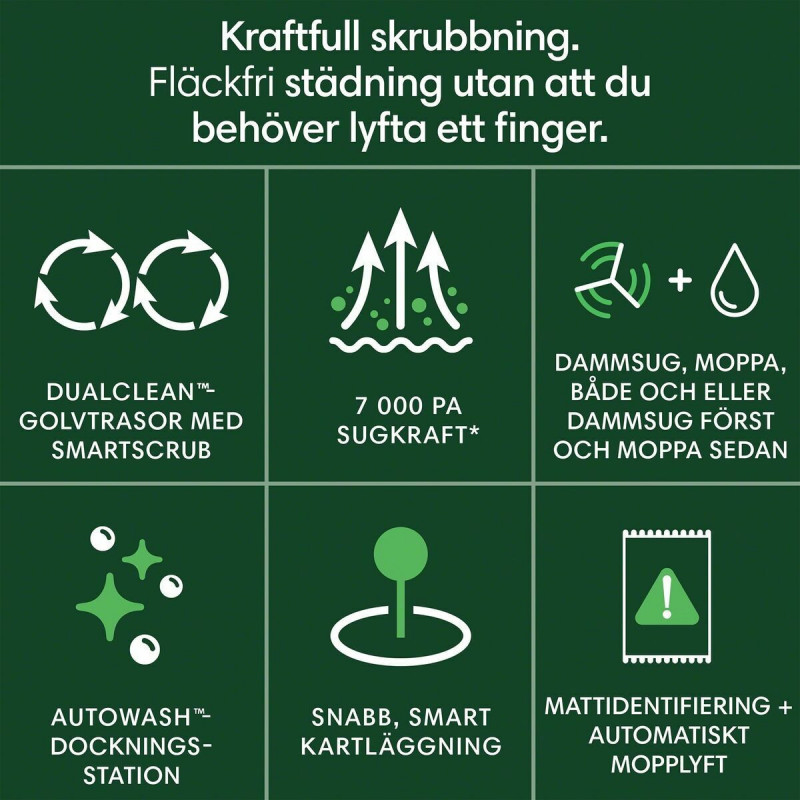 Kraftfull skrubbning. Fläckfri städning utan att du behöver lyfta ett finger.

DUALCLEAN™-GOLVTRASOR MED SMARTSCRUB

7 000 PA SUGKRAFT*

DAMMSUG, MOPPA, BÅDE OCH ELLER DAMMSUG FÖRST OCH MOPPA SEDAN

AUTOWASH™-DOCKNINGS-STATION

SNABB, SMART KARTLÄGGNING

MATTIDENTIFIERING + AUTOMATISKT MOPPLYFT