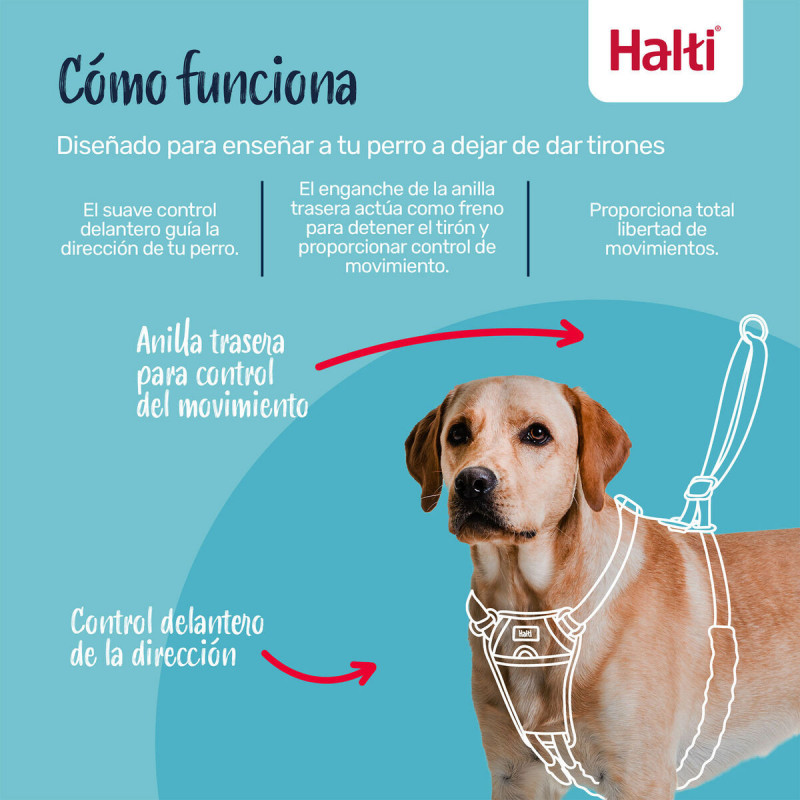 Cómo funciona

Halti®

Diseñado para enseñar a tu perro a dejar de dar tirones

El suave control delantero guía la dirección de tu perro.

El enganche de la anilla trasera actúa como freno para detener el tirón y proporcionar control de movimiento.

Proporciona total libertad de movimientos.

Anilla trasera para control del movimiento

Control delantero de la dirección

Halti