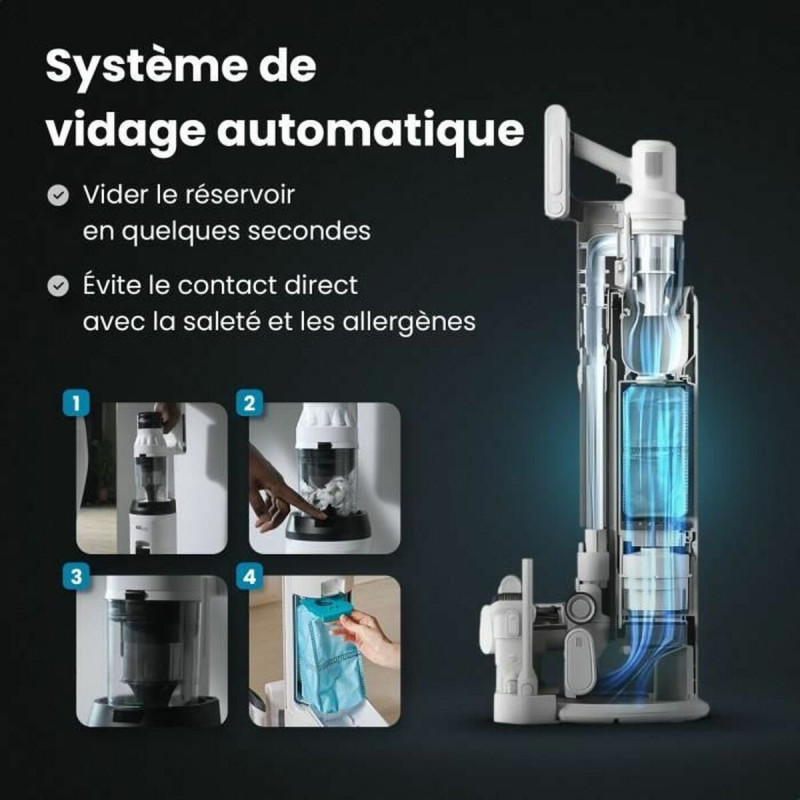 Système de vidage automatique

Vider le réservoir en quelques secondes

Évite le contact direct avec la saleté et les allergènes

1

2

3

4