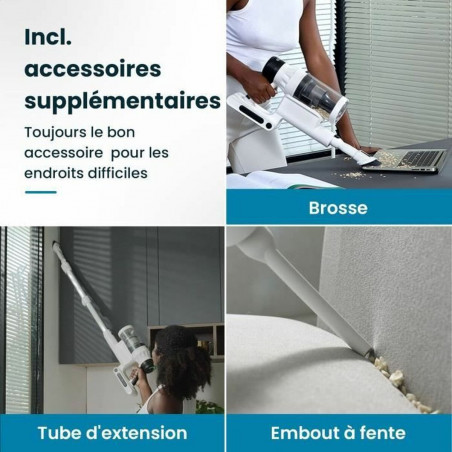 Incl. accessoires supplémentaires

Toujours le bon accessoire pour les endroits difficiles

Brosse

Tube d'extension

Embout à fente