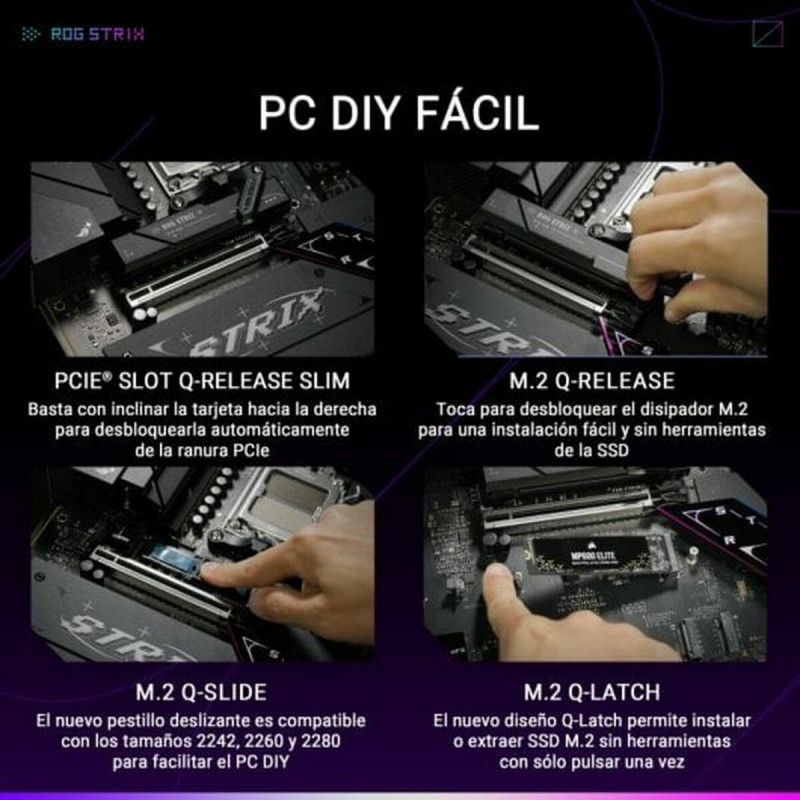 ROG STRIX

PC DIY FÁCIL

STRIX

PCIE® SLOT Q-RELEASE SLIM
Basta con inclinar la tarjeta hacia la derecha para desbloquearla automáticamente de la ranura PCIe

STRIX

M.2 Q-RELEASE
Toca para desbloquear el disipador M.2 para una instalación fácil y sin herramientas de la SSD

STRIX

M.2 Q-SLIDE
El nuevo pestillo deslizante es compatible con los tamaños 2242, 2260 y 2280 para facilitar el PC DIY

MP600 ELITE

M.2 Q-LATCH
El nuevo diseño Q-Latch permite instalar o extraer SSD M.2 sin herramientas con sólo pulsar una vez