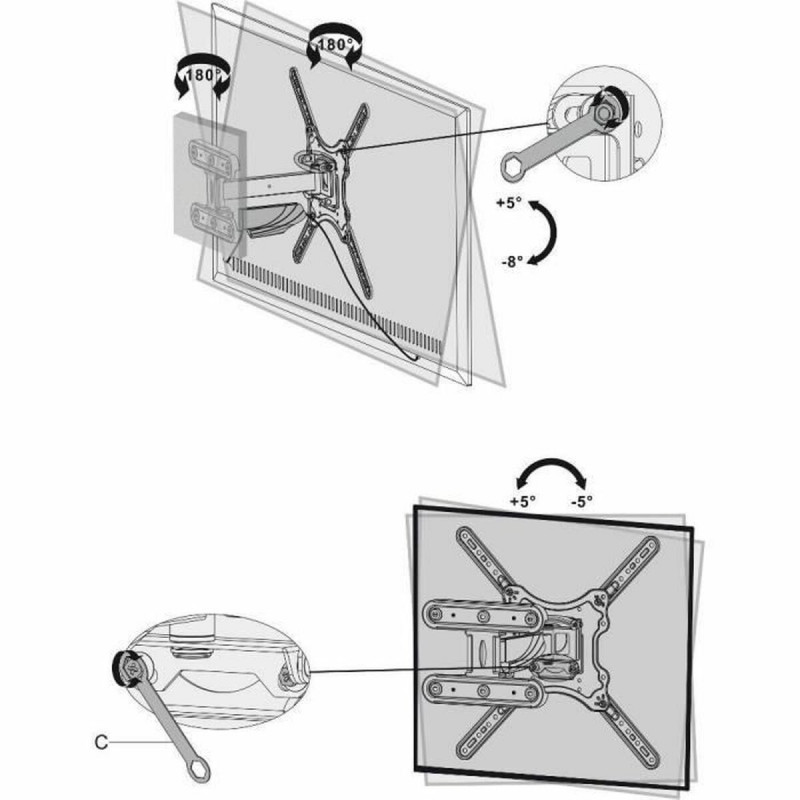 180°
180°
+5°
-8°
+5°
-5°
C