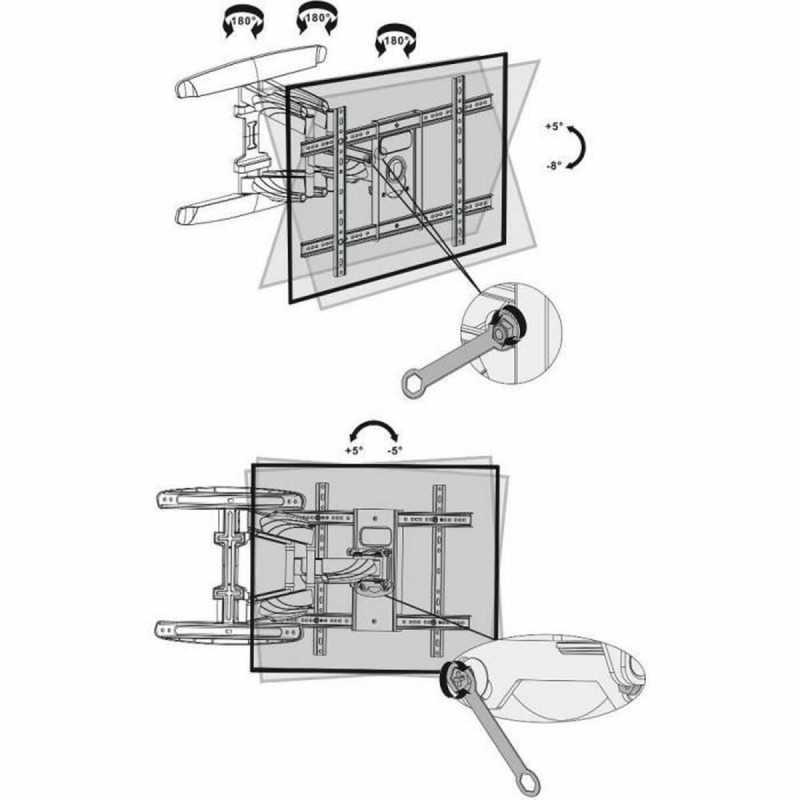 180°
180°
180°
+5°
-8°
+5°
-5°