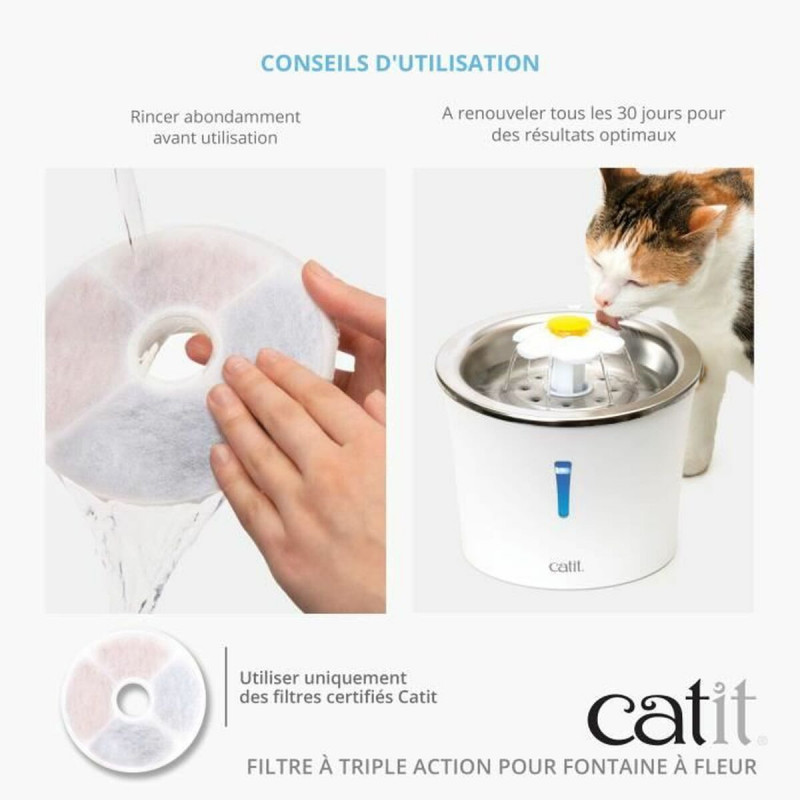 CONSEILS D'UTILISATION

Rincer abondamment avant utilisation

A renouveler tous les 30 jours pour des résultats optimaux

catit

Utiliser uniquement des filtres certifiés Catit

catit

FILTRE À TRIPLE ACTION POUR FONTAINE À FLEUR