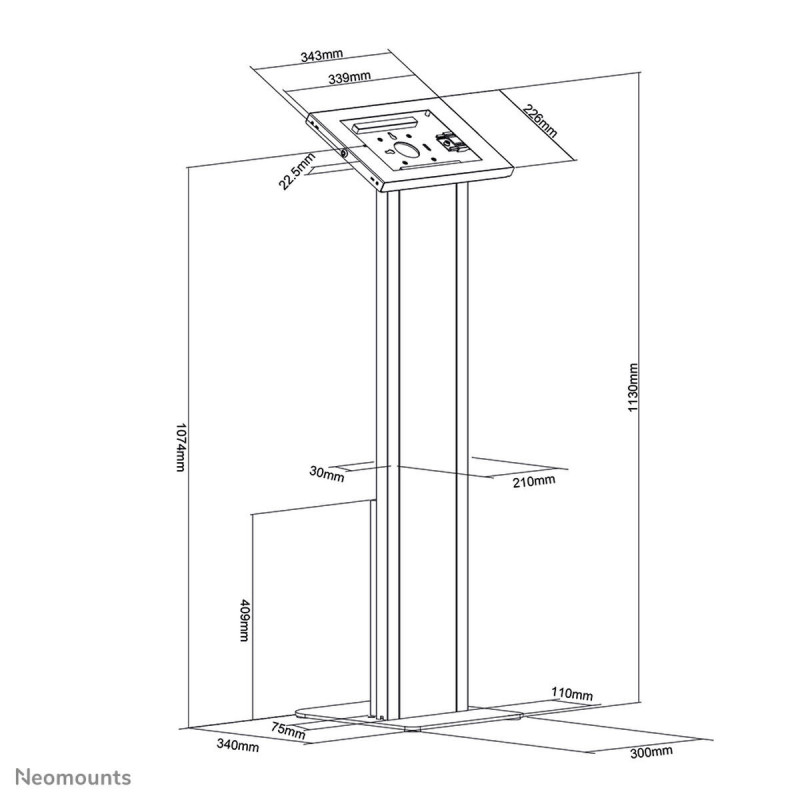 343mm
339mm
226mm
22.5mm
1074mm
1130mm
30mm
210mm
409mm
110mm
75mm
340mm
300mm
Neomounts