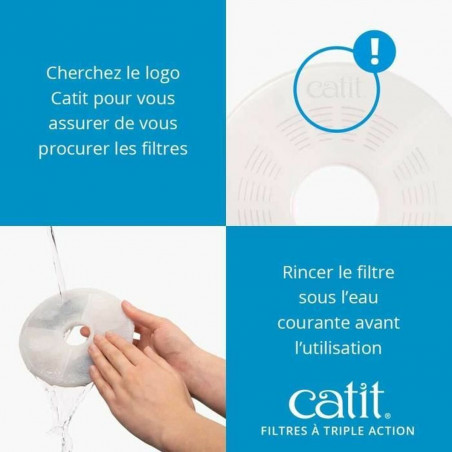 Cherchez le logo Catit pour vous assurer de vous procurer les filtres

!

catit

Rincer le filtre sous l'eau courante avant l'utilisation

catit®

FILTRES À TRIPLE ACTION